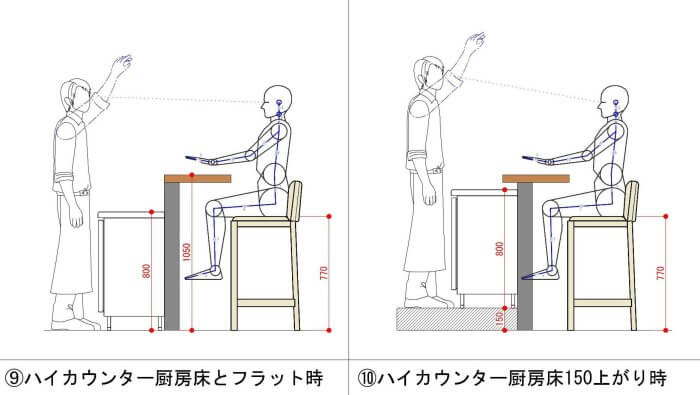 800

1050

770

⑨ハイカウンター厨房床とフラット時

800

150

770

⑩ハイカウンター厨房床150上がり時