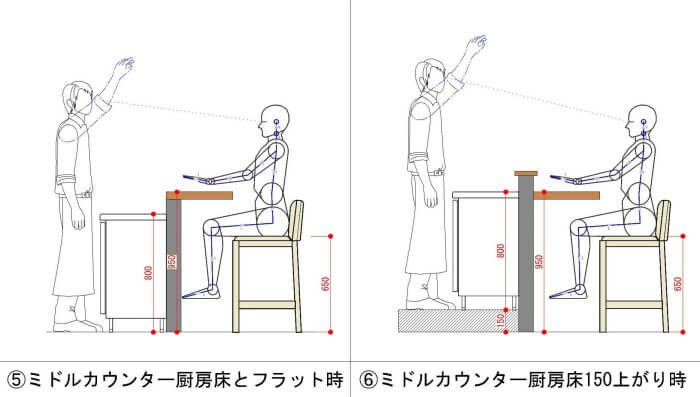 800
950
650

⑤ミドルカウンター厨房床とフラット時

800
150
950
650

⑥ミドルカウンター厨房床150上がり時